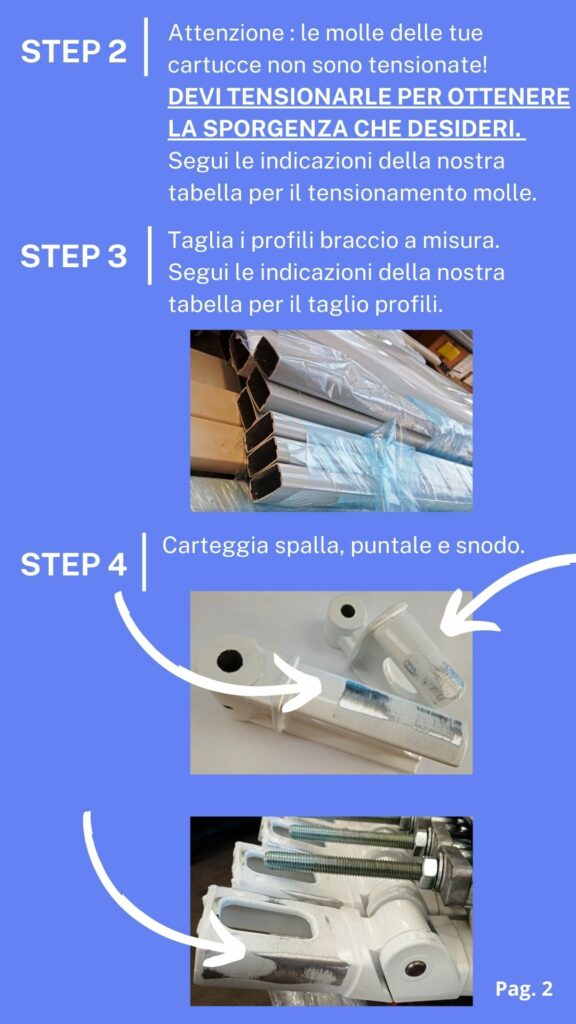 STEP 2

Attenzione : le molle delle tue cartucce non sono tensionate!
DEVI TENSIONARLE PER OTTENERE LA SPORGENZA CHE DESIDERI.
Segui le indicazioni della nostra tabella per il tensionamento molle.

STEP 3

Taglia i profili braccio a misura.
Segui le indicazioni della nostra tabella per il taglio profili.

STEP 4

Carteggia spalla, puntale e snodo.

Pag. 2