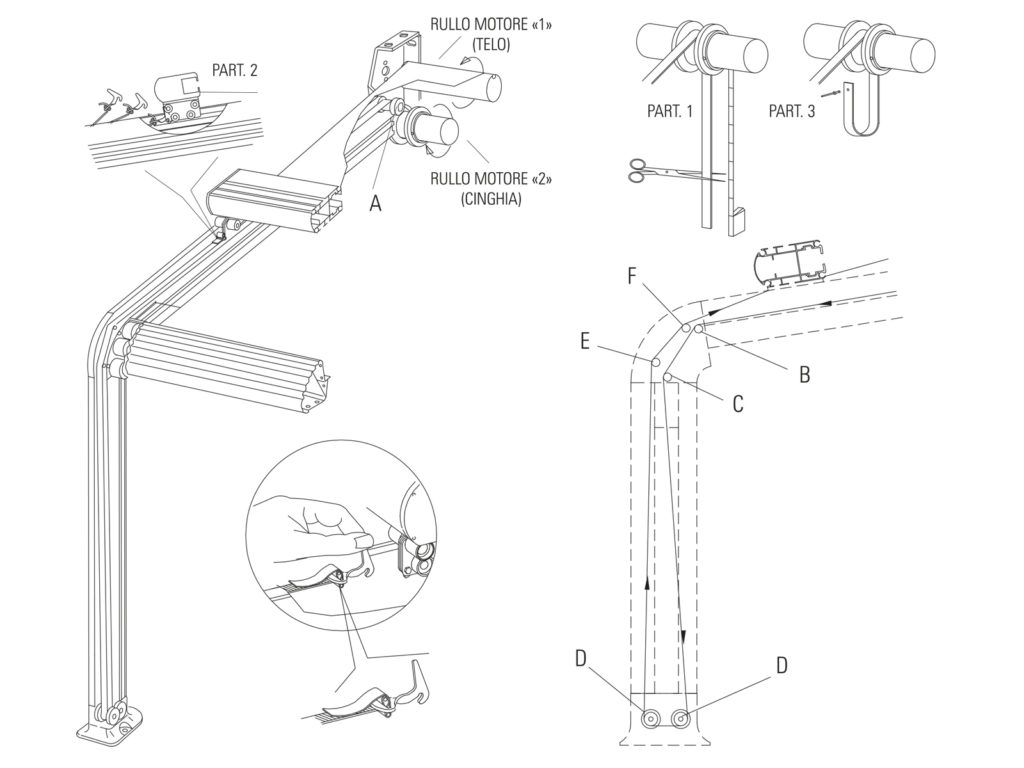 PART. 2

RULLO MOTORE «1»
(TELO)

RULLO MOTORE «2»
(CINGHIA)

A

PART. 1

PART. 3

F

E

B

C

D

D